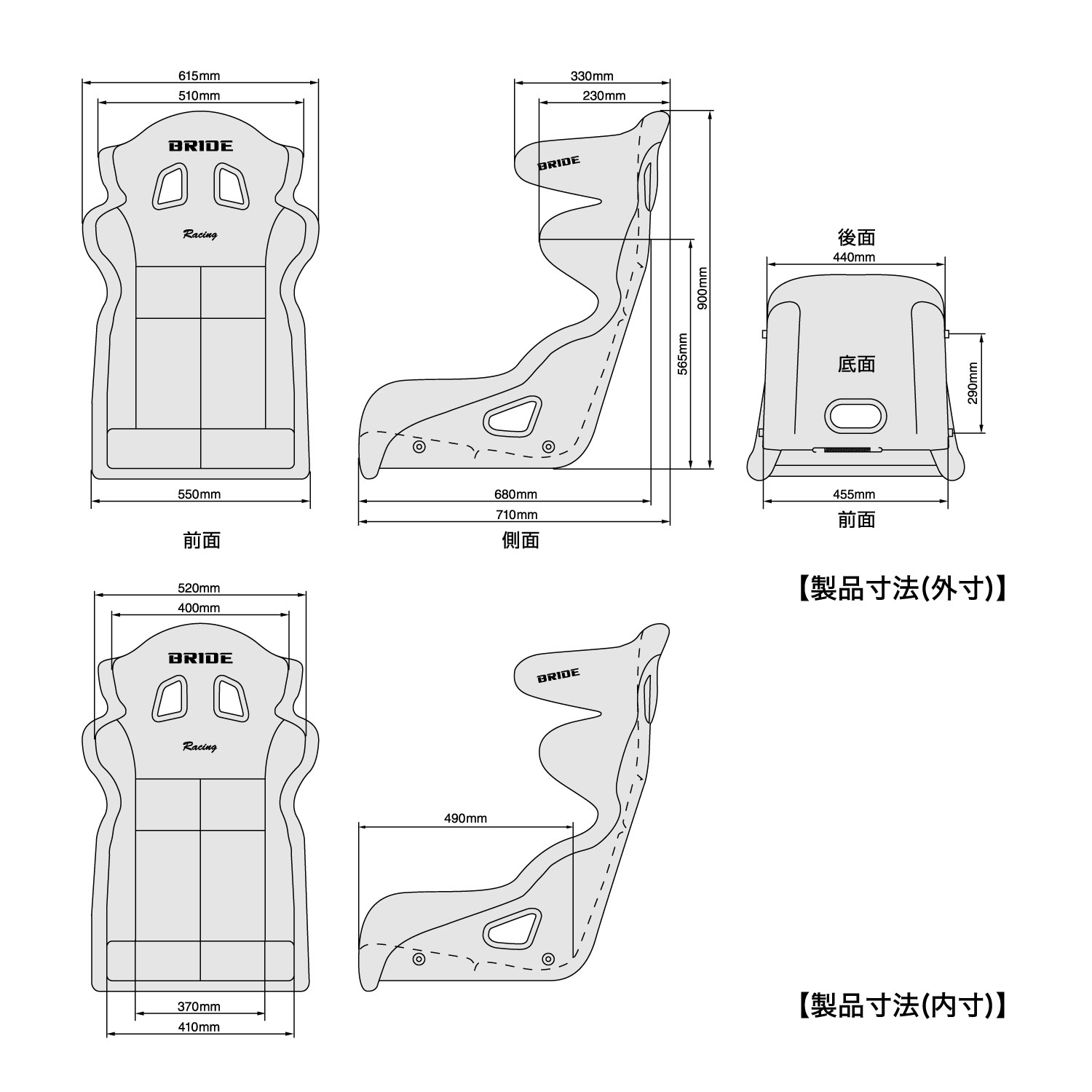 615mm
510mm
BRIDE
Racing
550mm
前面

330mm
230mm
BRIDE
900mm
565mm
680mm
710mm
側面

後面
440mm
底面
290mm
455mm
前面

【製品寸法(外寸)】

520mm
400mm
BRIDE
Racing
370mm
410mm

BRIDE
490mm

【製品寸法(内寸)】