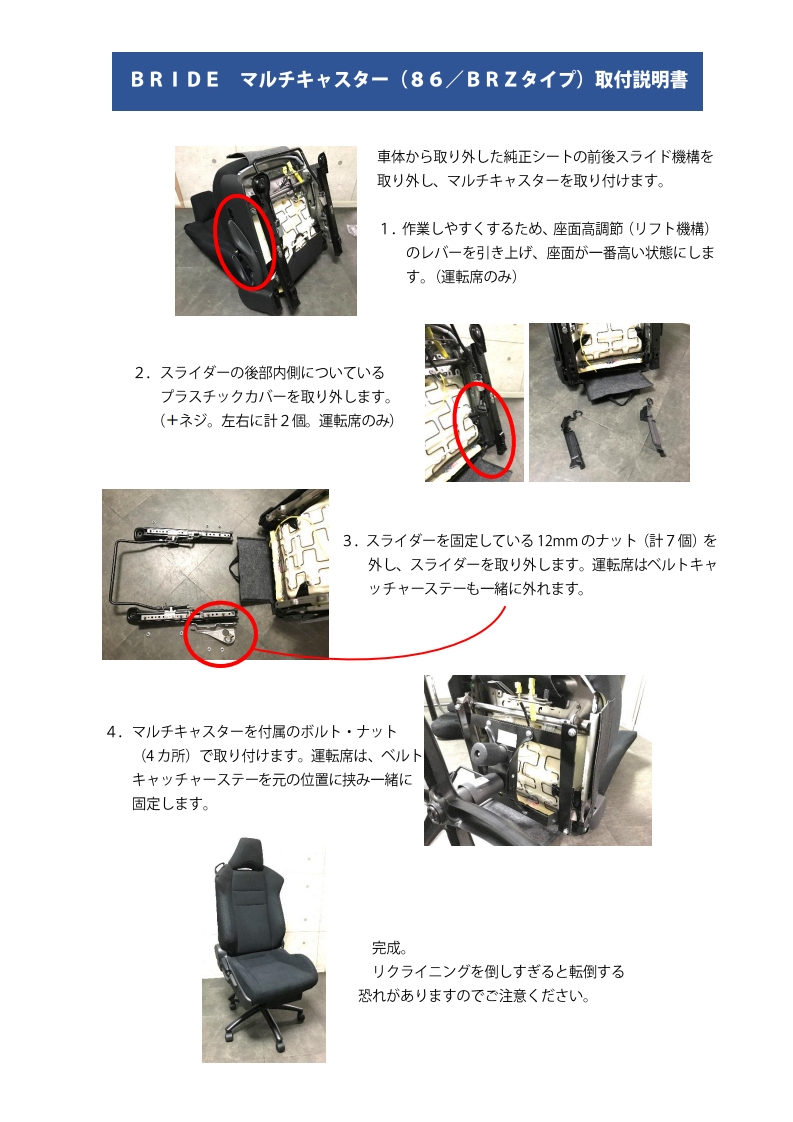 ＢＲＩＤＥ　マルチキャスター（８６／ＢＲＺタイプ）取付説明書

車体から取り外した純正シートの前後スライド機構を取り外し、マルチキャスターを取り付けます。

１．作業しやすくするため、座面高調節（リフト機構）のレバーを引き上げ、座面が一番高い状態にします。（運転席のみ）

２．スライダーの後部内側についているプラスチックカバーを取り外します。（＋ネジ。左右に計２個。運転席のみ）

３．スライダーを固定している 12mm のナット（計７個）を外し、スライダーを取り外します。運転席はベルトキャッチャーステーも一緒に外れます。

４．マルチキャスターを付属のボルト・ナット（４カ所）で取り付けます。運転席は、ベルトキャッチャーステーを元の位置に挟み一緒に固定します。

完成。
リクライニングを倒しすぎると転倒する恐れがありますのでご注意ください。